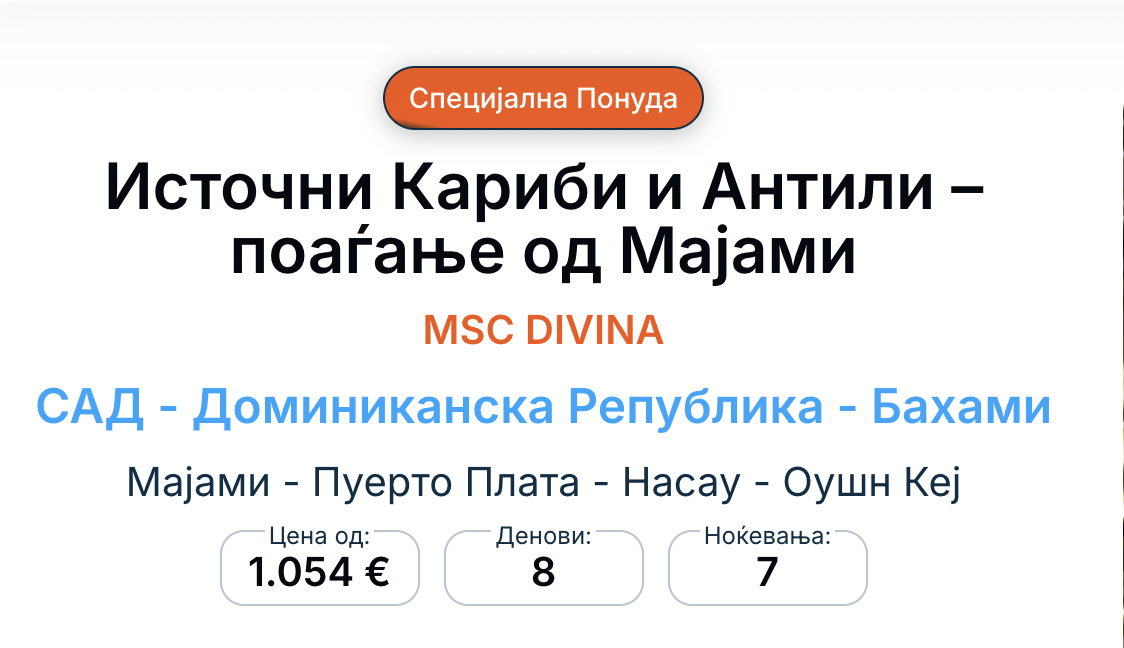 Специјална Понуда

Источни Кариби и Антили – поаѓање од Мајами

MSC DIVINA

САД - Доминиканска Република - Бахами

Мајами - Пуерто Плата - Насау - Оушн Кеј

Цена од:
1.054 €

Денови:
8

Ноќевања:
7